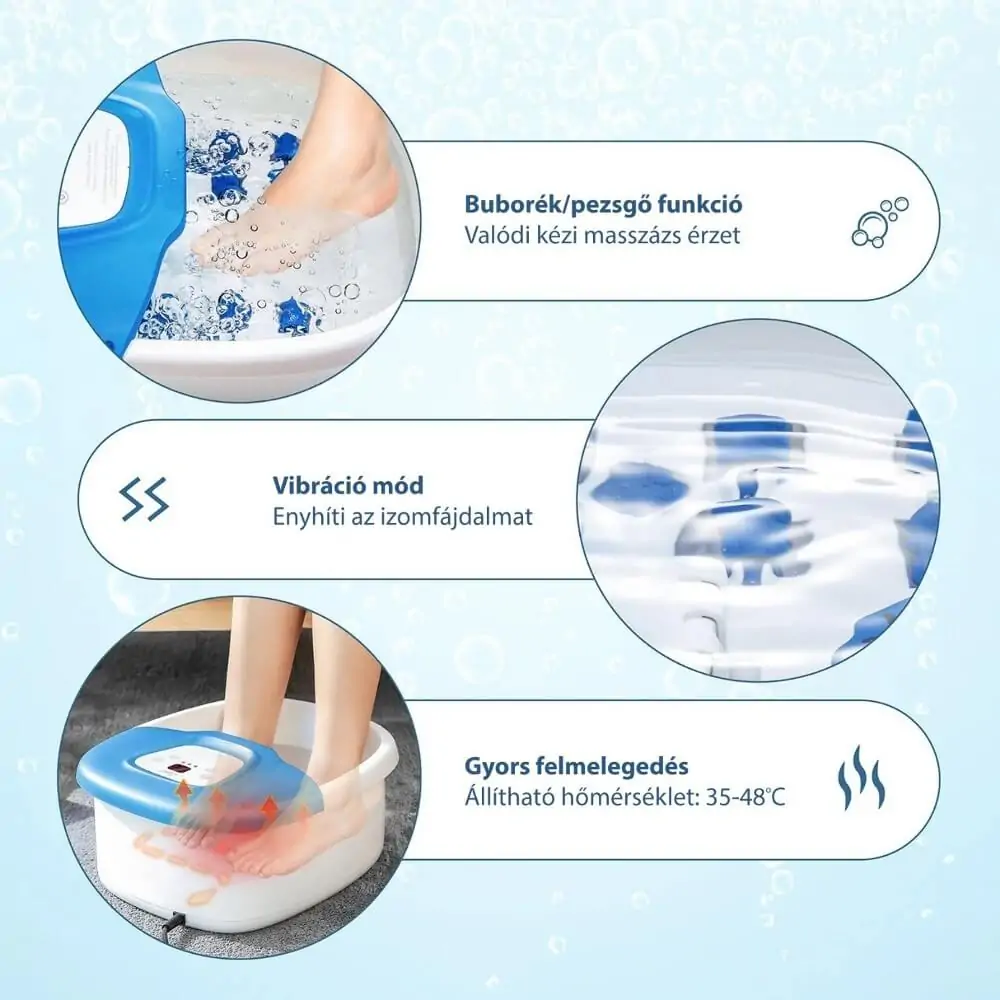 Buborék/pezsgő funkció
Valódi kézi masszázs érzet

Vibráció mód
Enyhíti az izomfájdalmat

Gyors felmelegedés
Állítható hőmérséklet: 35-48°C